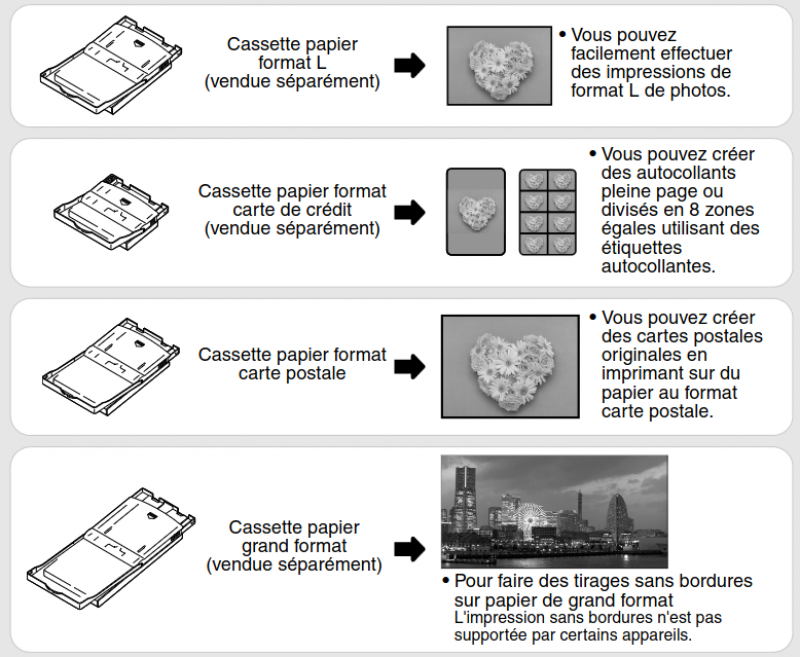 Cassette papier format L (vendue séparément)

• Vous pouvez facilement effectuer des impressions de format L de photos.

Cassette papier format carte de crédit (vendue séparément)

• Vous pouvez créer des autocollants pleine page ou divisés en 8 zones égales utilisant des étiquettes autocollantes.

Cassette papier format carte postale

• Vous pouvez créer des cartes postales originales en imprimant sur du papier au format carte postale.

Cassette papier grand format (vendue séparément)

• Pour faire des tirages sans bordures sur papier de grand format
L'impression sans bordures n'est pas supportée par certains appareils.