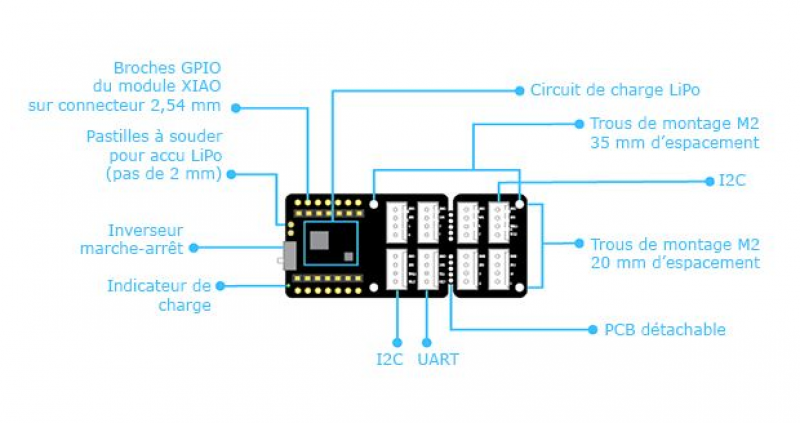 Broches GPIO du module XIAO sur connecteur 2,54 mm

Pastilles à souder pour accu LiPo (pas de 2 mm)

Inverseur marche-arrêt

Indicateur de charge

Circuit de charge LiPo

Trous de montage M2 35 mm d'espacement

I2C

Trous de montage M2 20 mm d'espacement

PCB détachable

I2C

UART